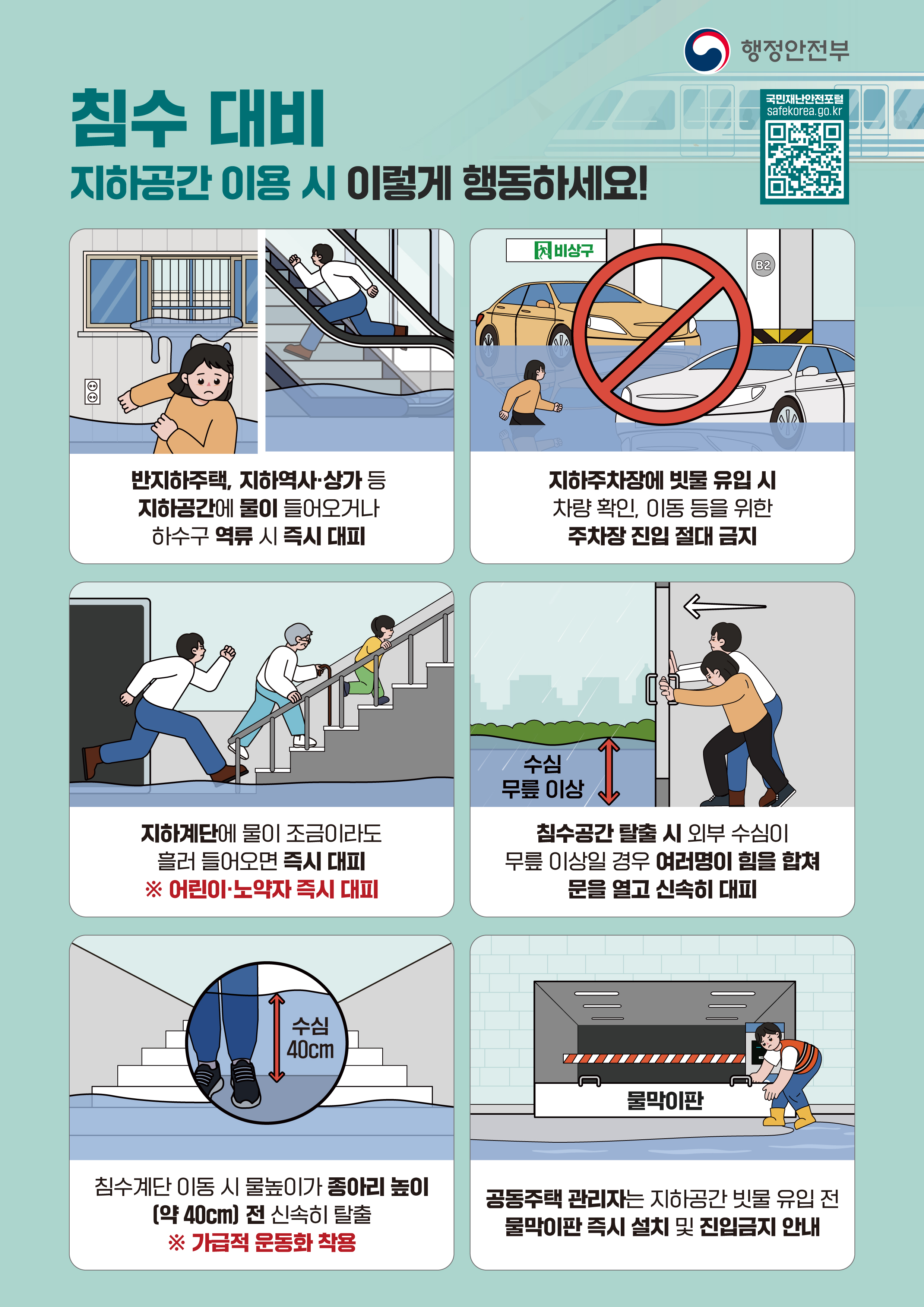 행정안전부

국민재난안전포털
safekorea.go.kr

침수 대비
지하공간 이용 시 이렇게 행동하세요!

반지하주택, 지하역사·상가 등 지하공간에 물이 들어오거나 하수구 역류 시 즉시 대피

비상구

B2

지하주차장에 빗물 유입 시 차량 확인, 이동 등을 위한 주차장 진입 절대 금지

지하계단에 물이 조금이라도 흘러 들어오면 즉시 대피
※ 어린이·노약자 즉시 대피

수심
무릎 이상

침수공간 탈출 시 외부 수심이 무릎 이상일 경우 여러명이 힘을 합쳐 문을 열고 신속히 대피

수심
40cm

침수계단 이동 시 물높이가 종아리 높이 (약 40cm) 전 신속히 탈출
※ 가급적 운동화 착용

물막이판

공동주택 관리자는 지하공간 빗물 유입 전 물막이판 즉시 설치 및 진입금지 안내